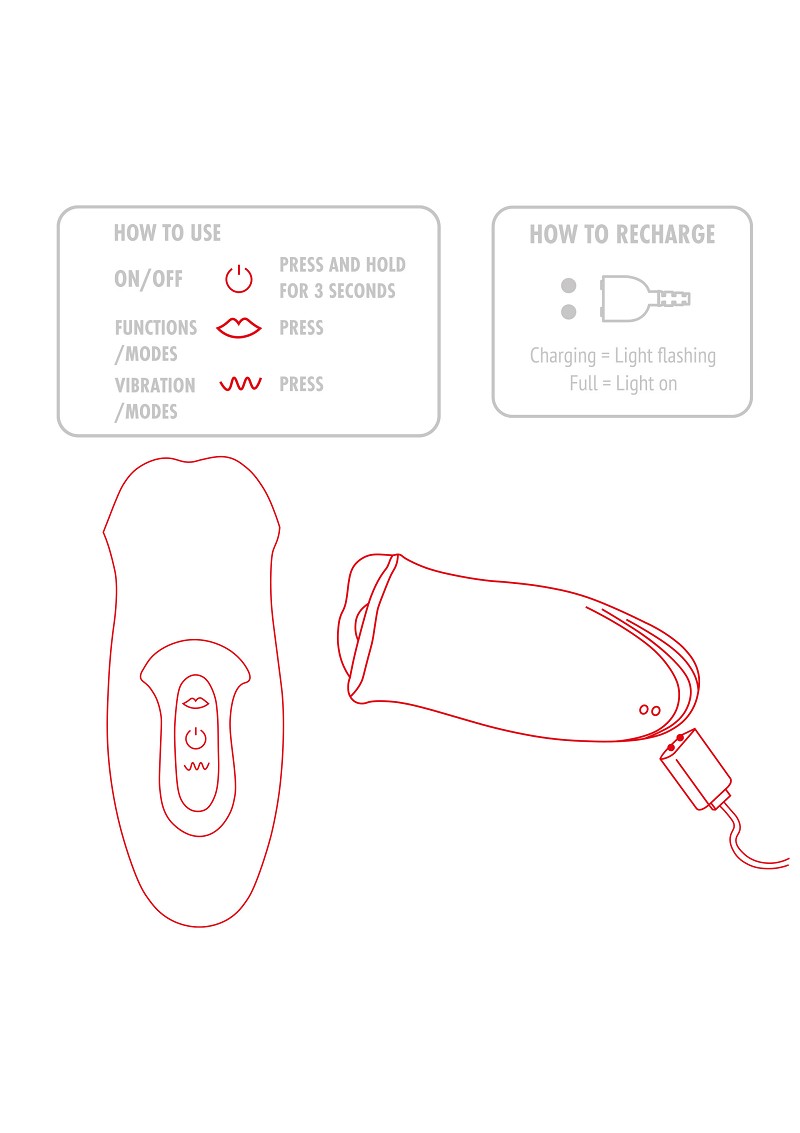 HOW TO USE

ON/OFF PRESS AND HOLD FOR 3 SECONDS

FUNCTIONS /MODES PRESS

VIBRATION /MODES PRESS

HOW TO RECHARGE

Charging = Light flashing
Full = Light on