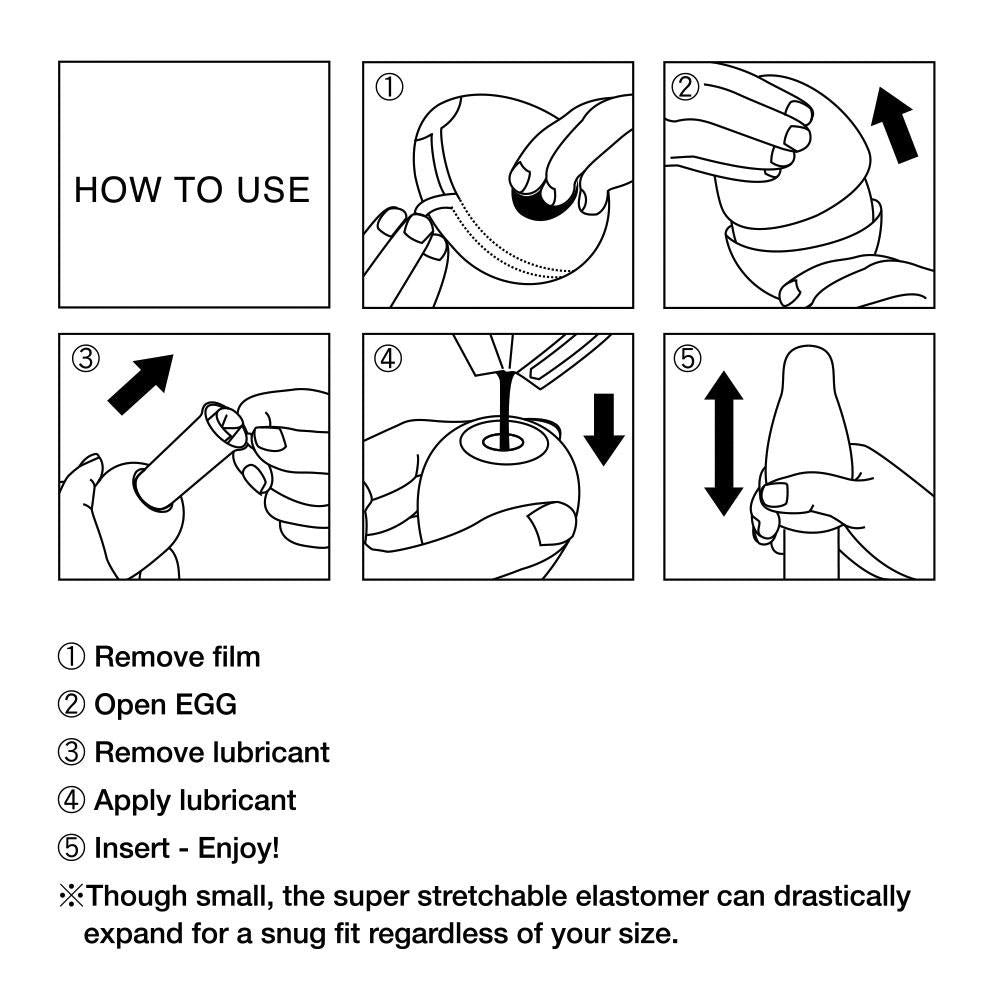 HOW TO USE

①

②

③

④

⑤

① Remove film
② Open EGG
③ Remove lubricant
④ Apply lubricant
⑤ Insert - Enjoy!
※Though small, the super stretchable elastomer can drastically expand for a snug fit regardless of your size.